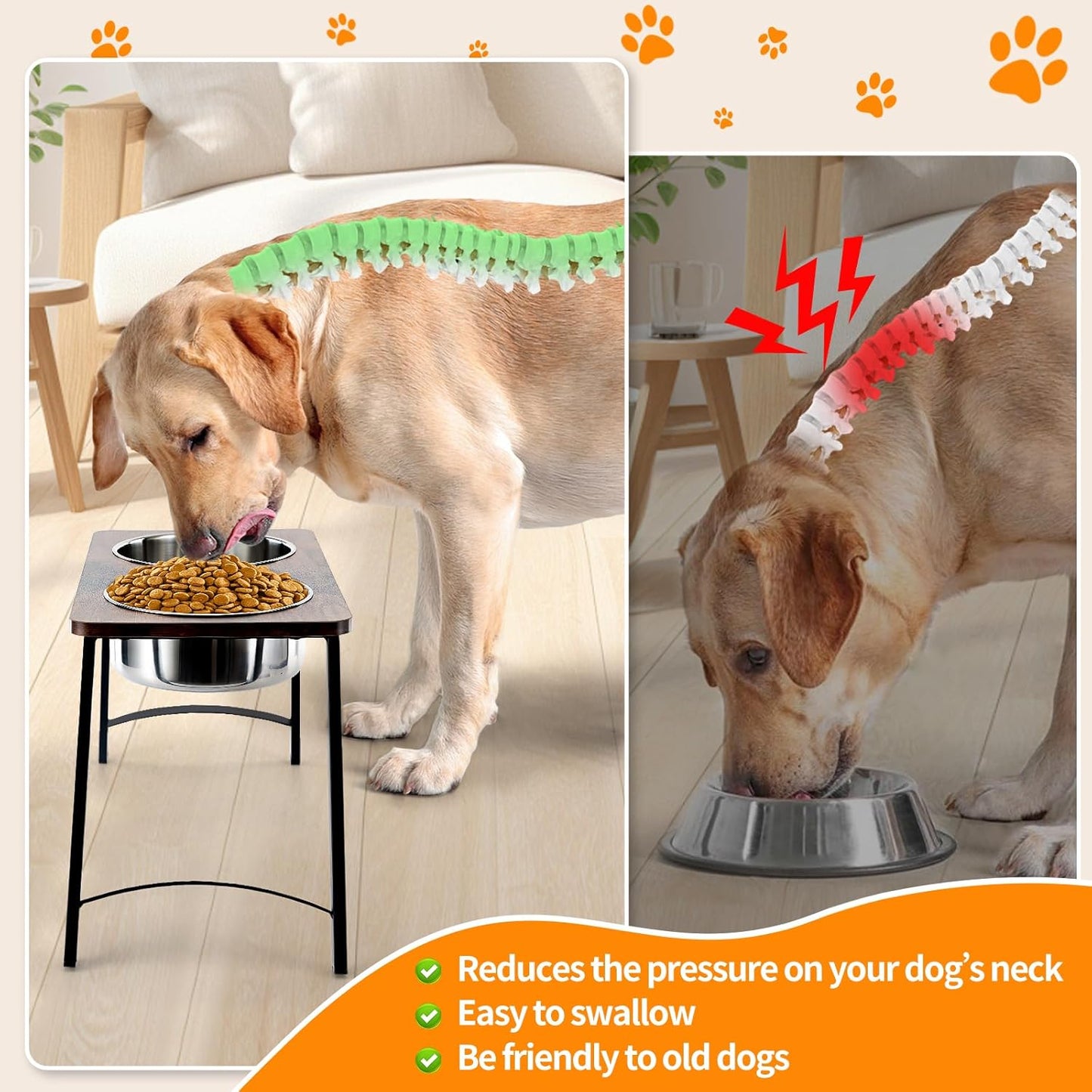 Reduces the pressure on your dog's neck
Easy to swallow
Be friendly to old dogs