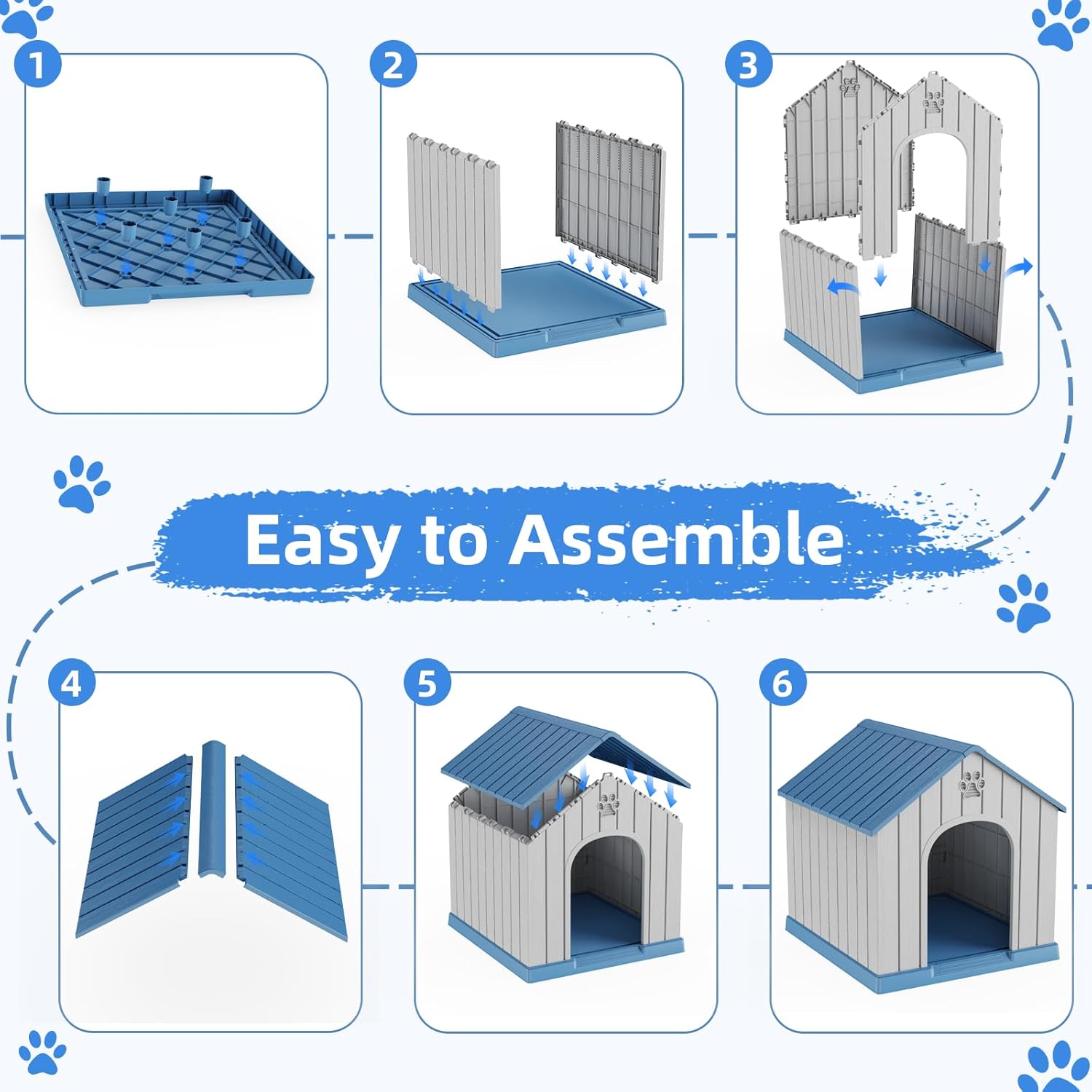 1

2

3

Easy to Assemble

4

5

6