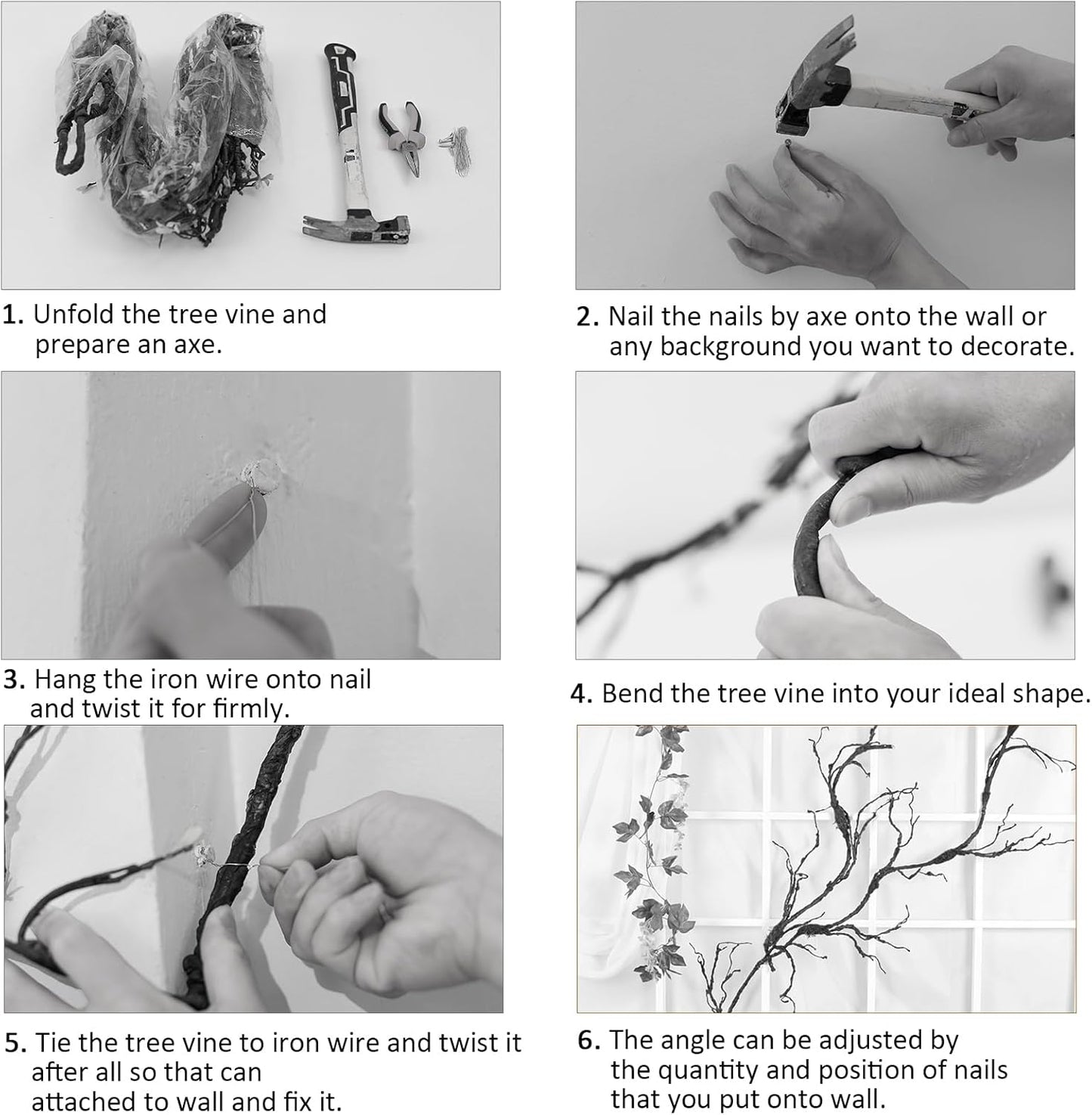 1. Unfold the tree vine and prepare an axe.

2. Nail the nails by axe onto the wall or any background you want to decorate.

3. Hang the iron wire onto nail and twist it for firmly.

4. Bend the tree vine into your ideal shape.

5. Tie the tree vine to iron wire and twist it after all so that can attached to wall and fix it.

6. The angle can be adjusted by the quantity and position of nails that you put onto wall.