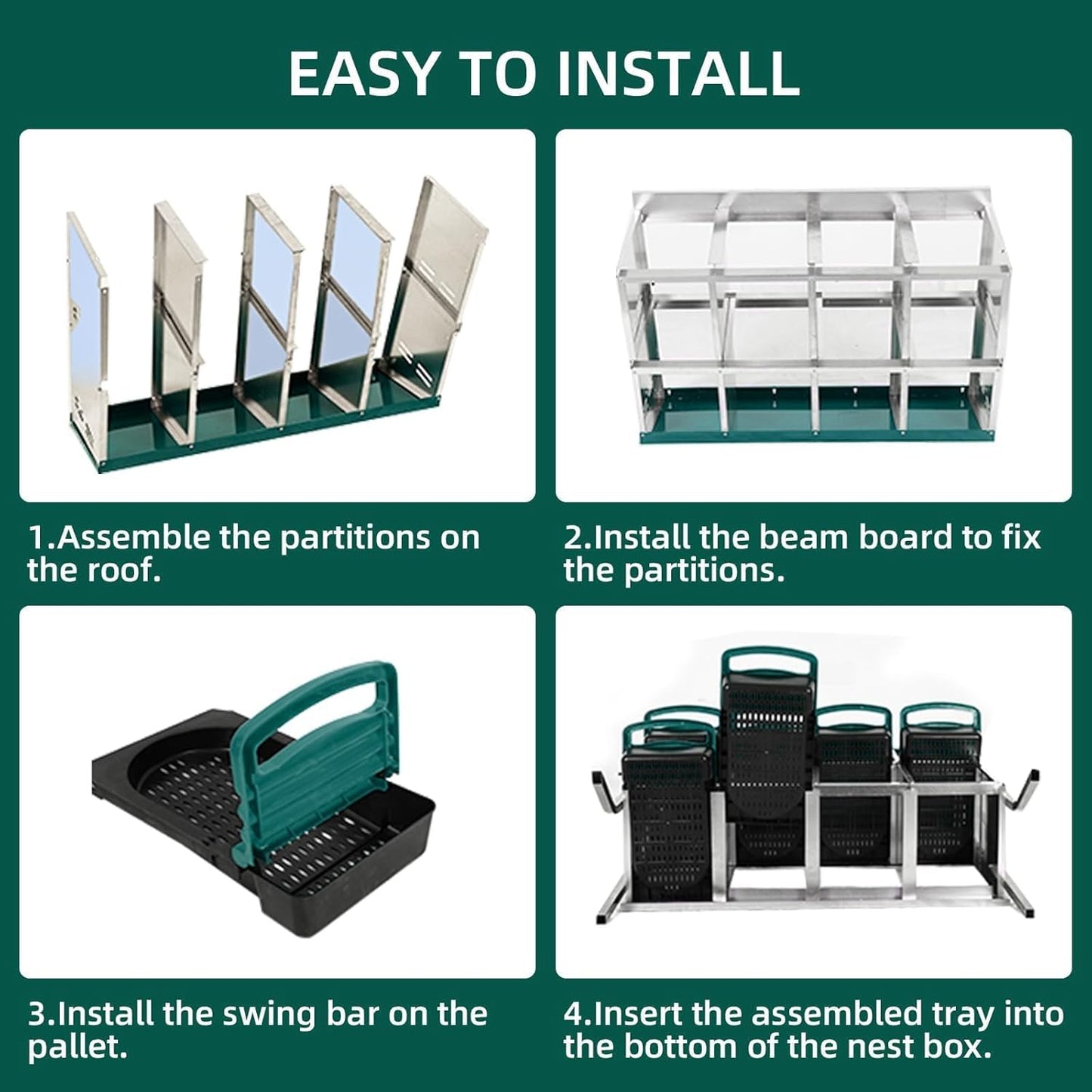 EASY TO INSTALL

1.Assemble the partitions on the roof.

2.Install the beam board to fix the partitions.

3.Install the swing bar on the pallet.

4.Insert the assembled tray into the bottom of the nest box.