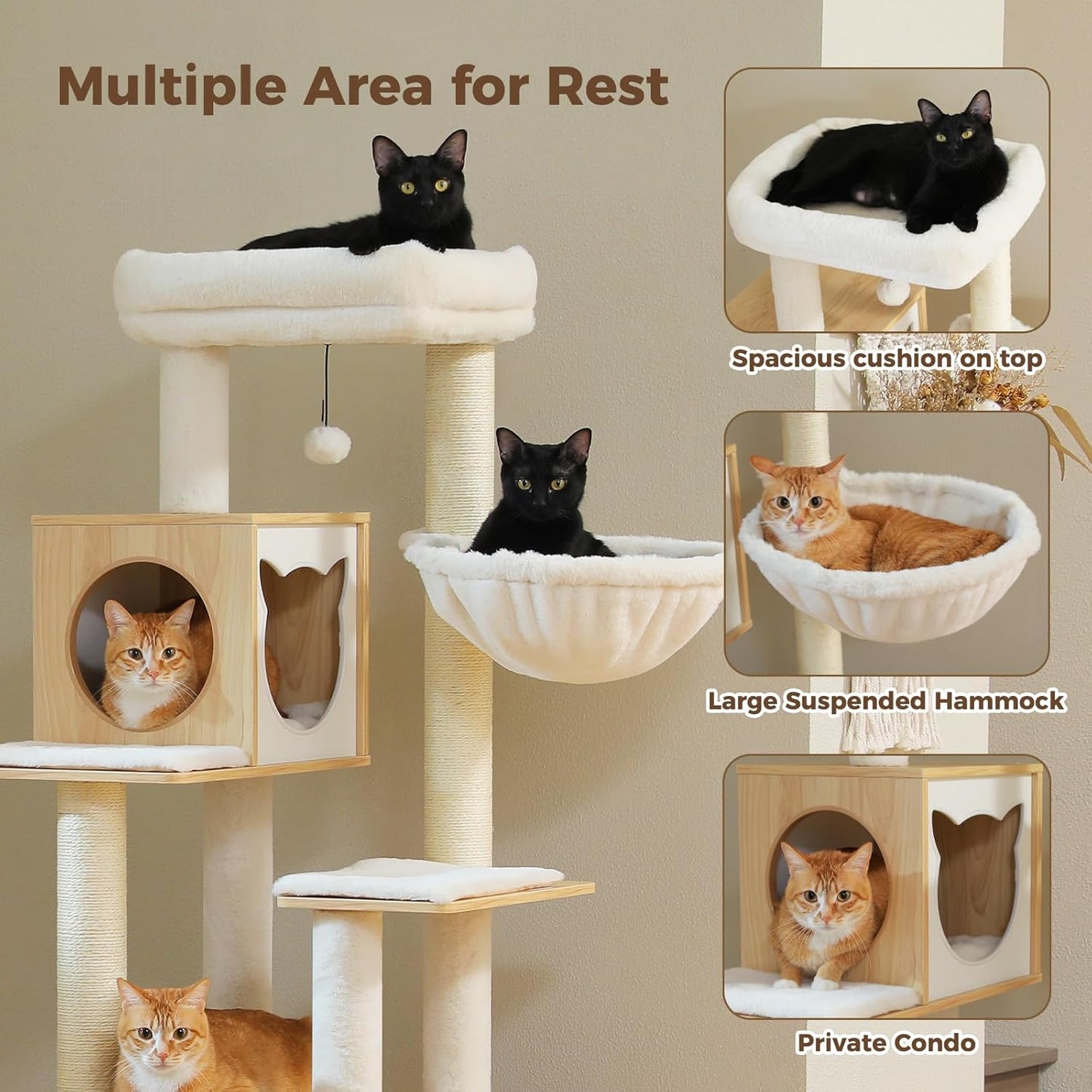 Multiple Area for Rest

Spacious cushion on top

Large Suspended Hammock

Private Condo