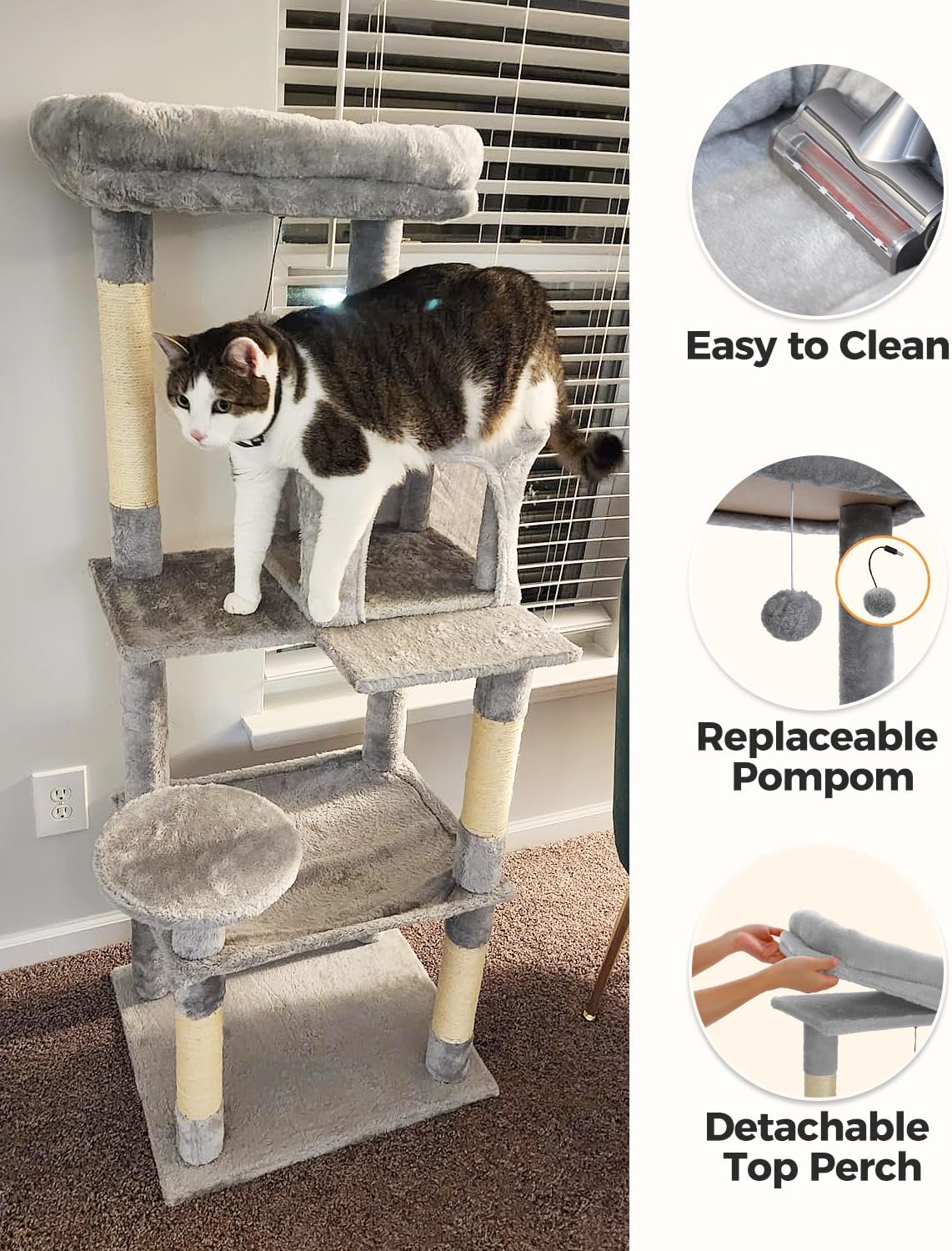 Easy to Clean

Replaceable Pompom

Detachable Top Perch