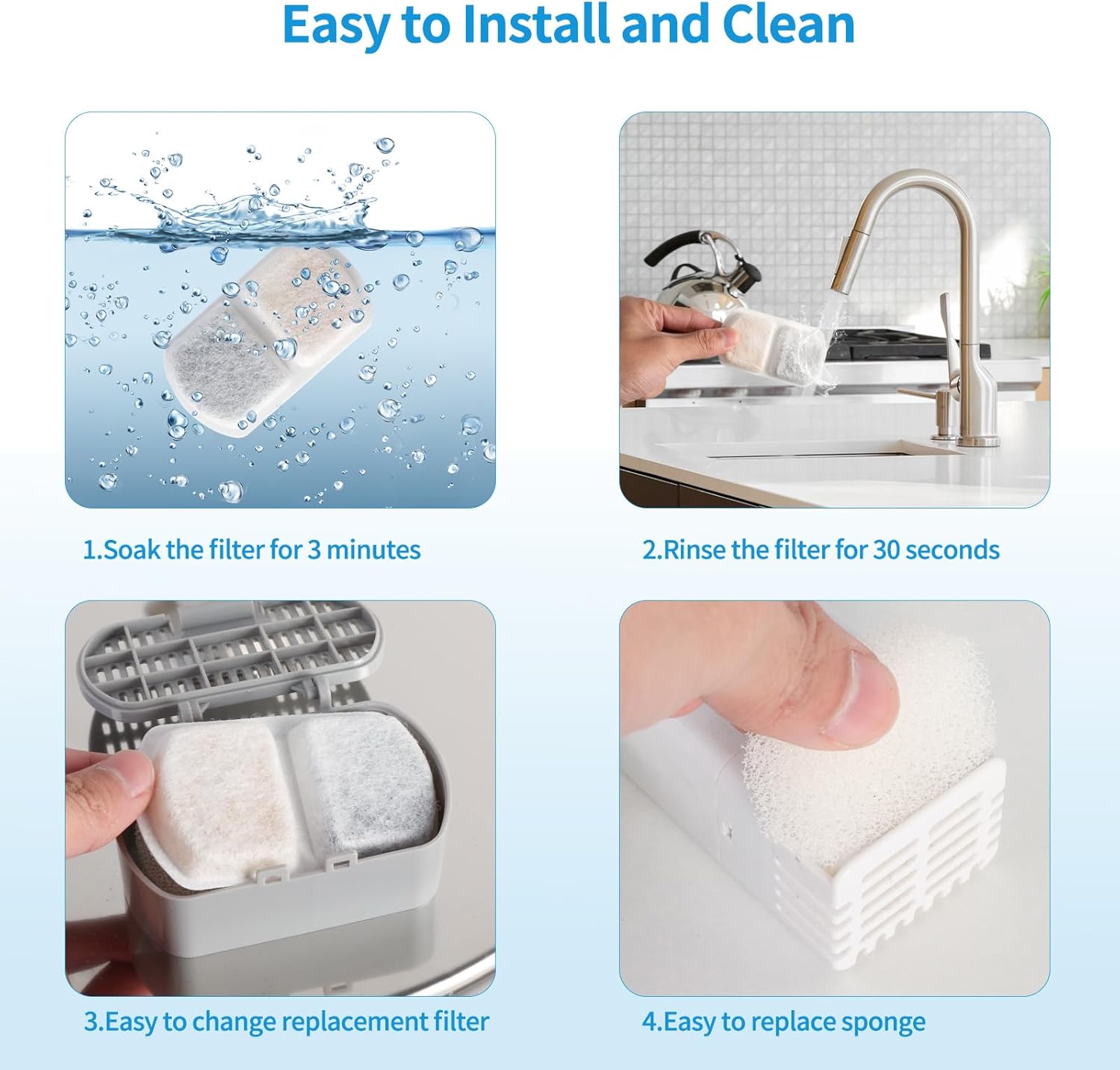 Easy to Install and Clean

1.Soak the filter for 3 minutes

2.Rinse the filter for 30 seconds

3.Easy to change replacement filter

4.Easy to replace sponge