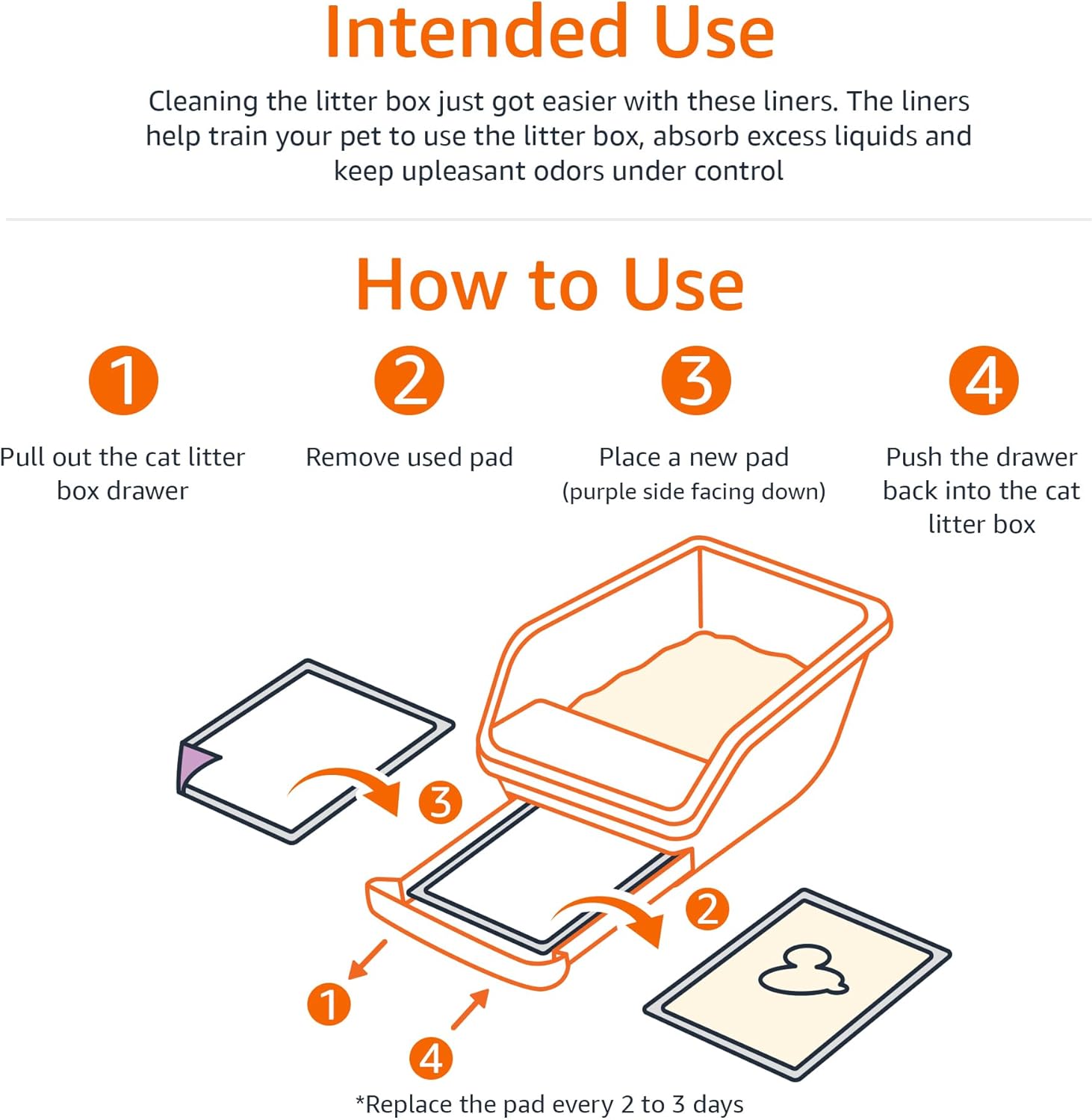 Intended Use

Cleaning the litter box just got easier with these liners. The liners help train your pet to use the litter box, absorb excess liquids and keep upleasant odors under control

How to Use

1
Pull out the cat litter box drawer

2
Remove used pad

3
Place a new pad
(purple side facing down)

4
Push the drawer back into the cat litter box

3

2

1

4

*Replace the pad every 2 to 3 days