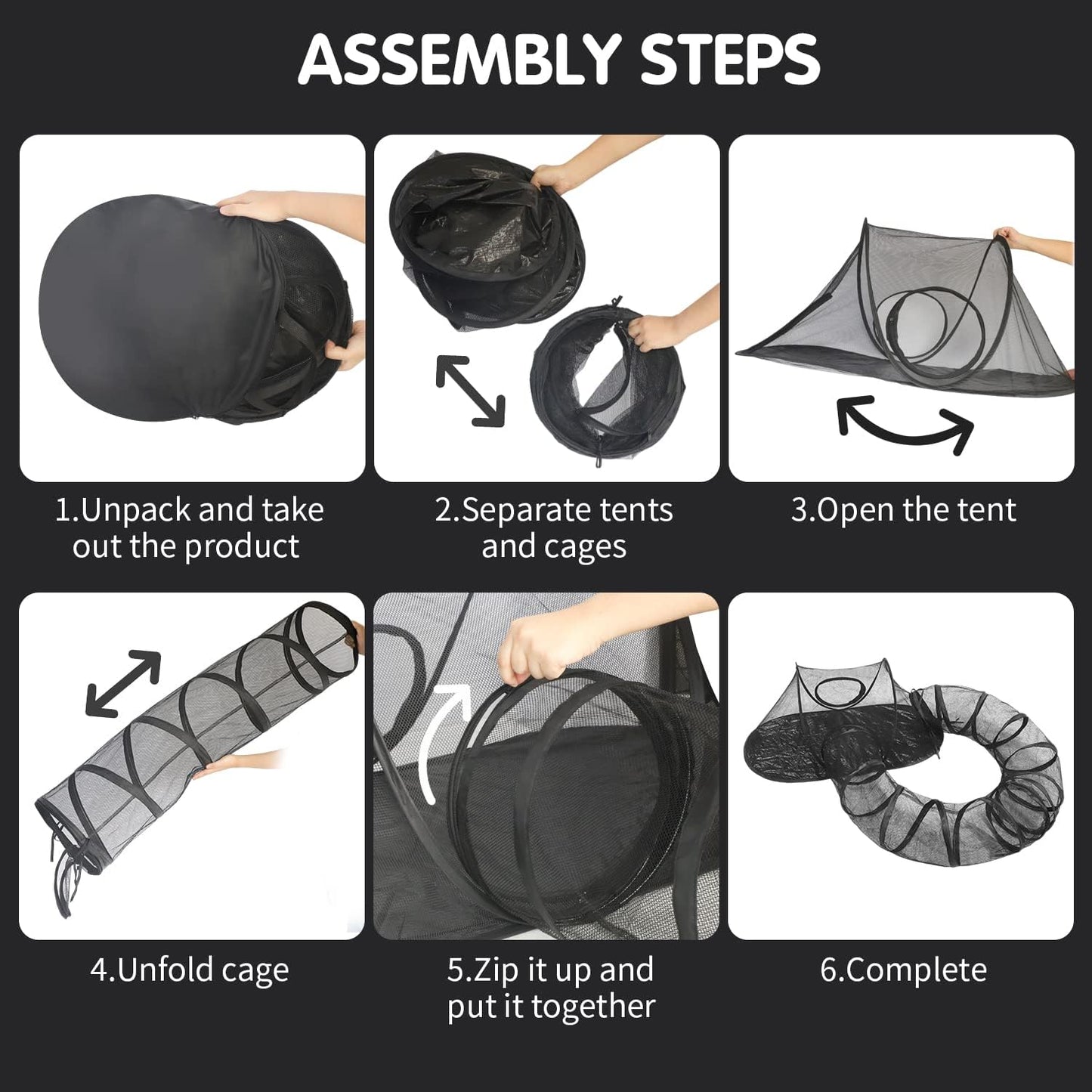 ASSEMBLY STEPS

1.Unpack and take out the product

2.Separate tents and cages

3.Open the tent

4.Unfold cage

5.Zip it up and put it together

6.Complete