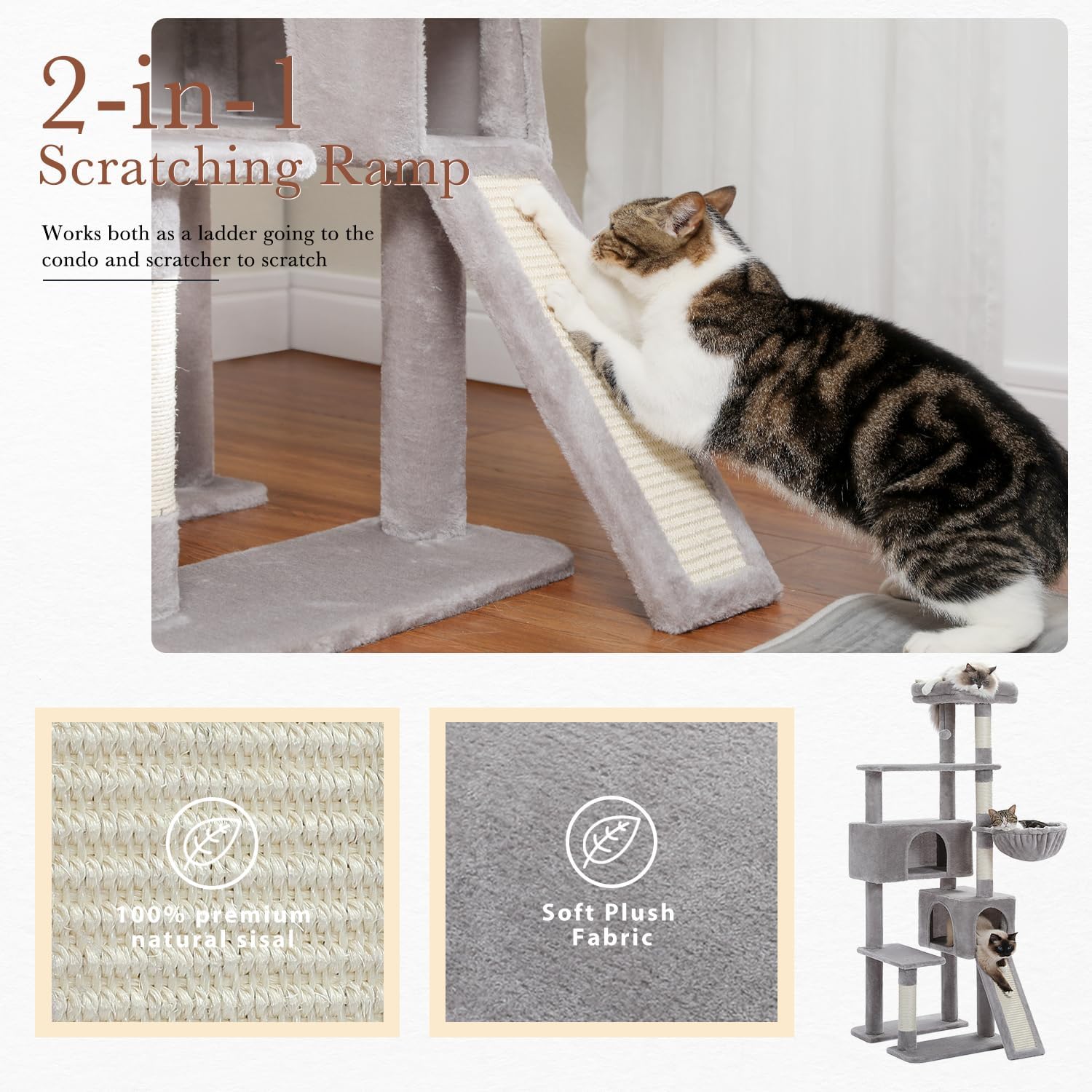 2-in-1
Scratching Ramp

Works both as a ladder going to the condo and scratcher to scratch

100% premium natural sisal

Soft Plush Fabric