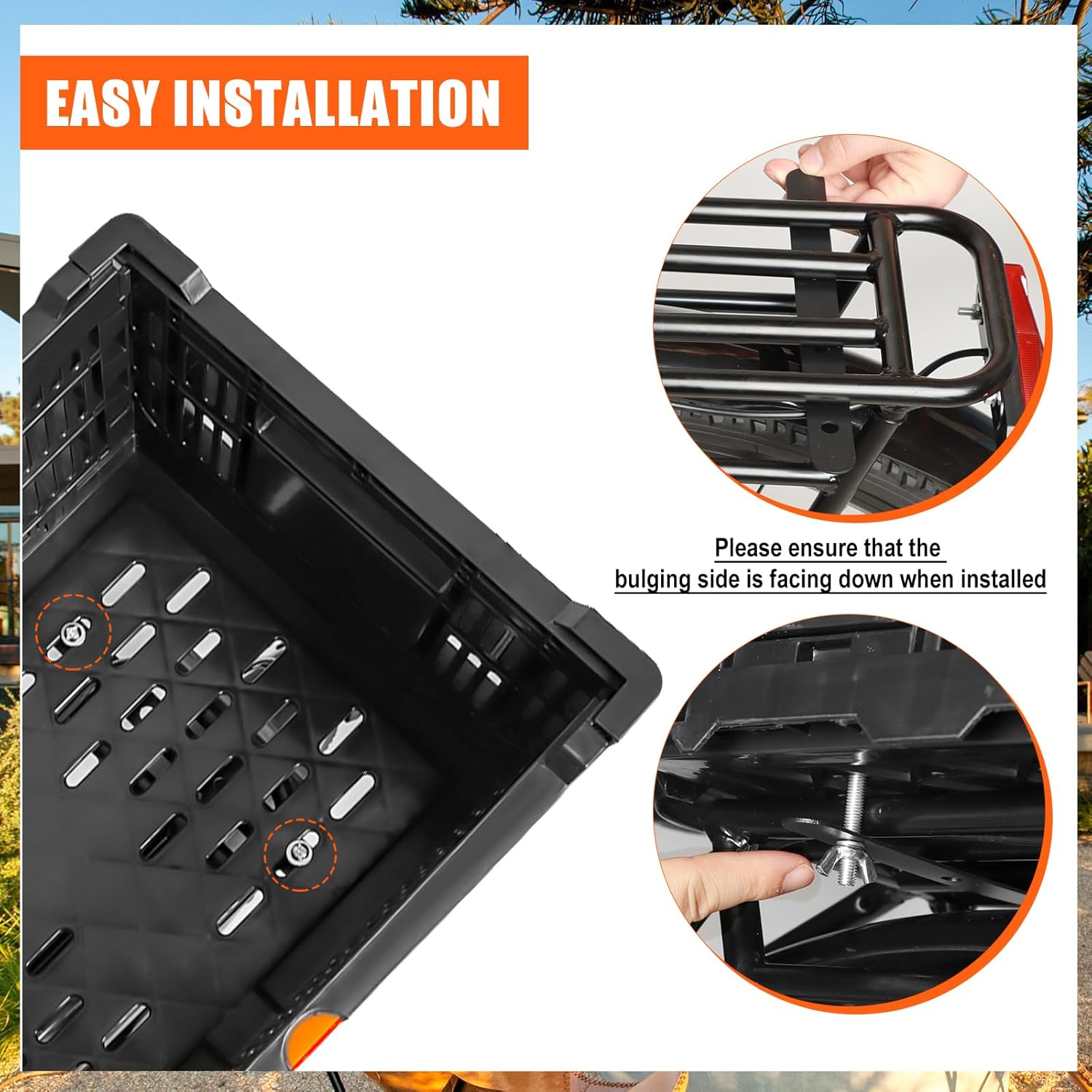 EASY INSTALLATION

Please ensure that the bulging side is facing down when installed