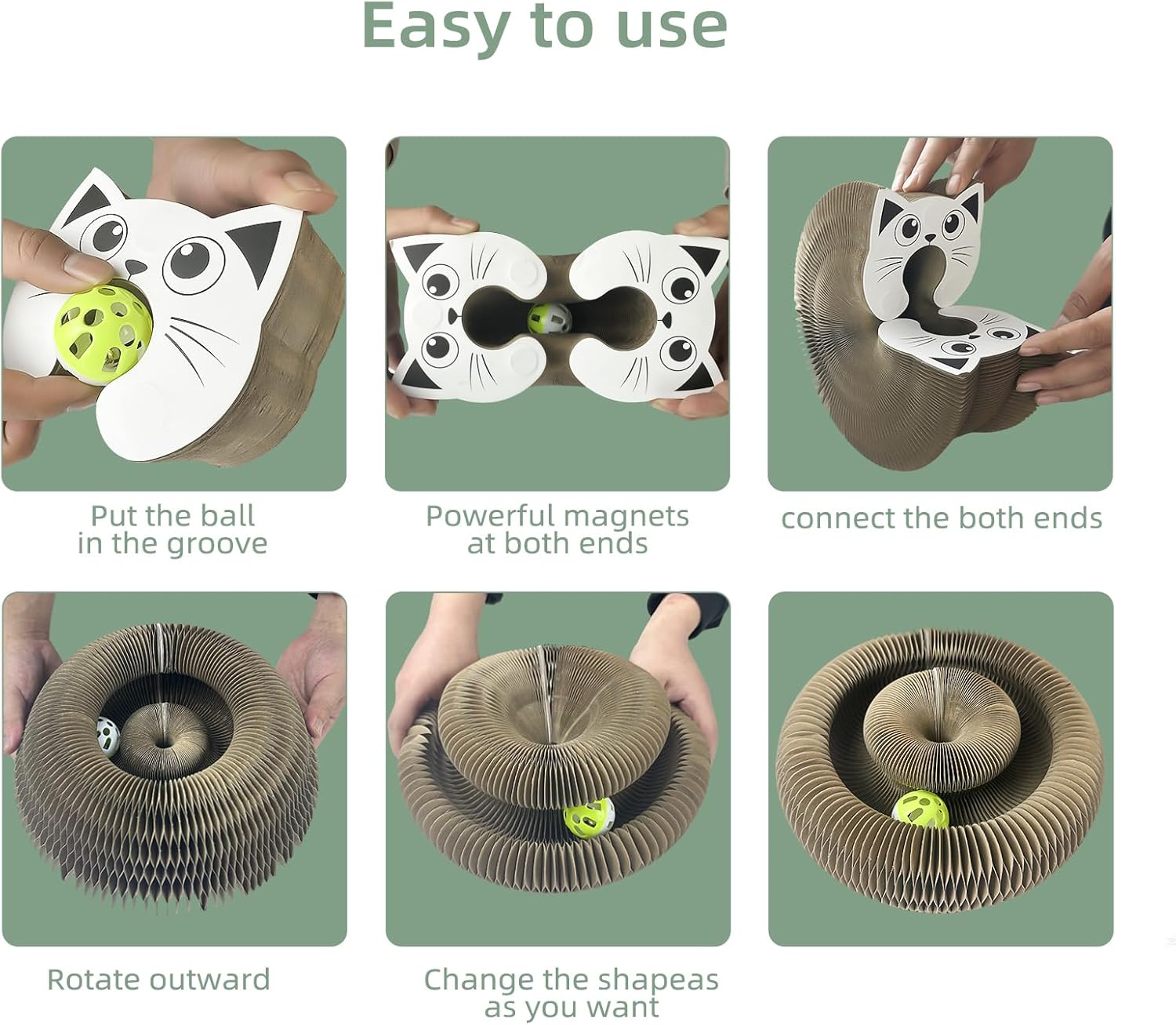 Easy to use

Put the ball in the groove

Powerful magnets at both ends

connect the both ends

Rotate outward

Change the shapeas as you want