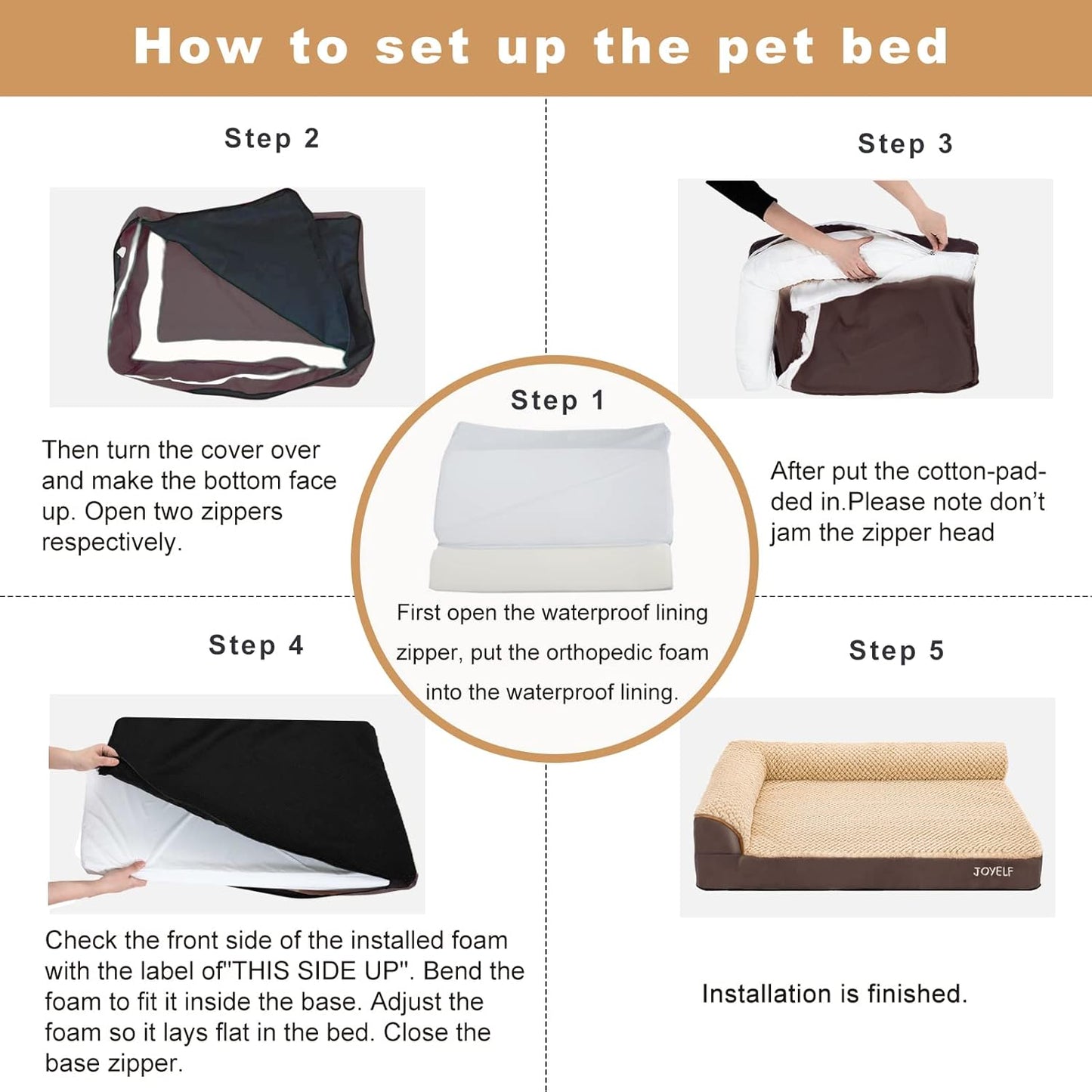 How to set up the pet bed

Step 2

Then turn the cover over and make the bottom face up. Open two zippers respectively.

Step 3

After put the cotton-padded in.Please note don't jam the zipper head

Step 1

First open the waterproof lining zipper, put the orthopedic foam into the waterproof lining.

Step 4

Check the front side of the installed foam with the label of"THIS SIDE UP". Bend the foam to fit it inside the base. Adjust the foam so it lays flat in the bed. Close the base zipper.

Step 5

JOYELF

Installation is finished.