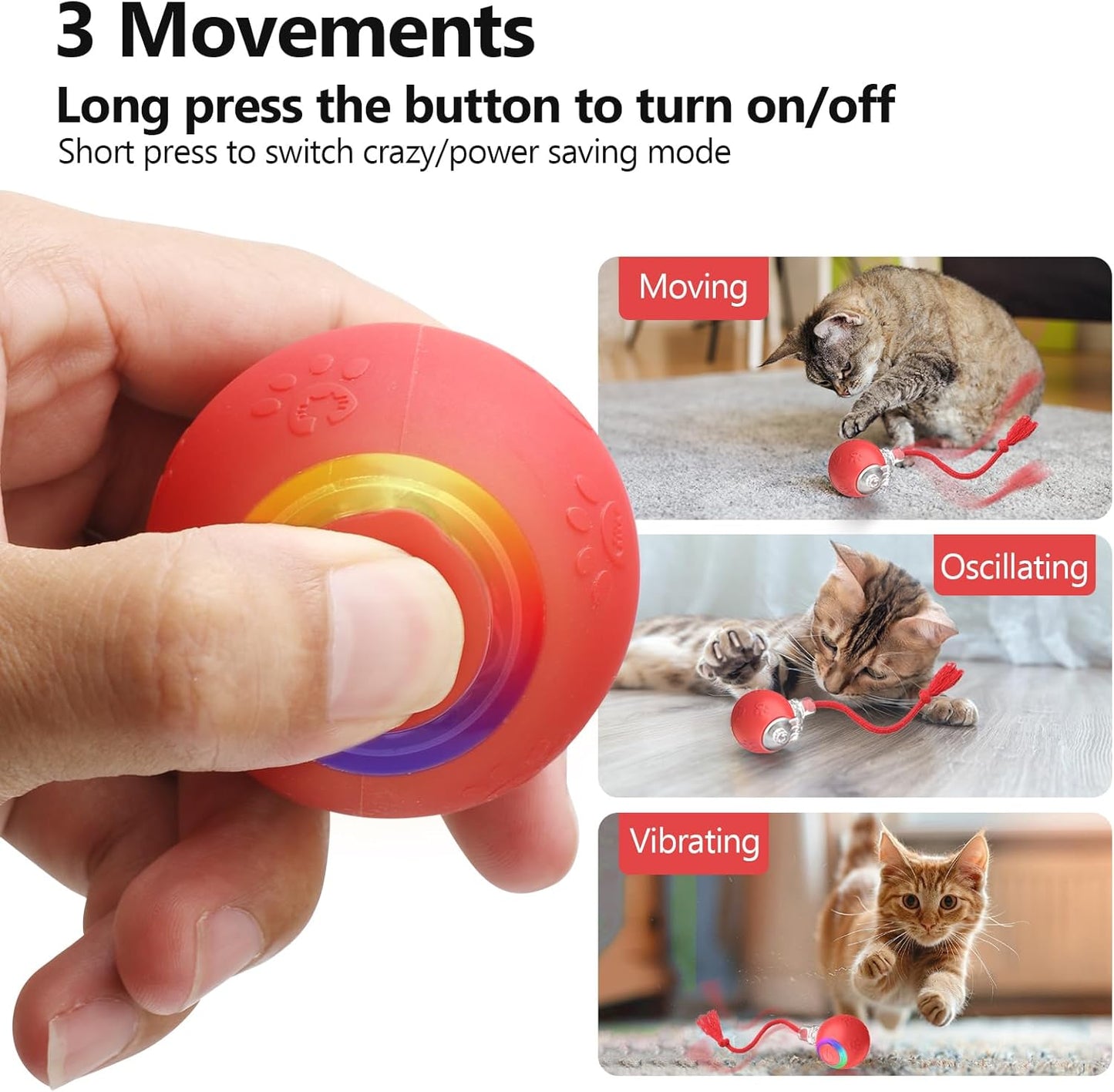 3 Movements

Long press the button to turn on/off

Short press to switch crazy/power saving mode

Moving

Oscillating

Vibrating