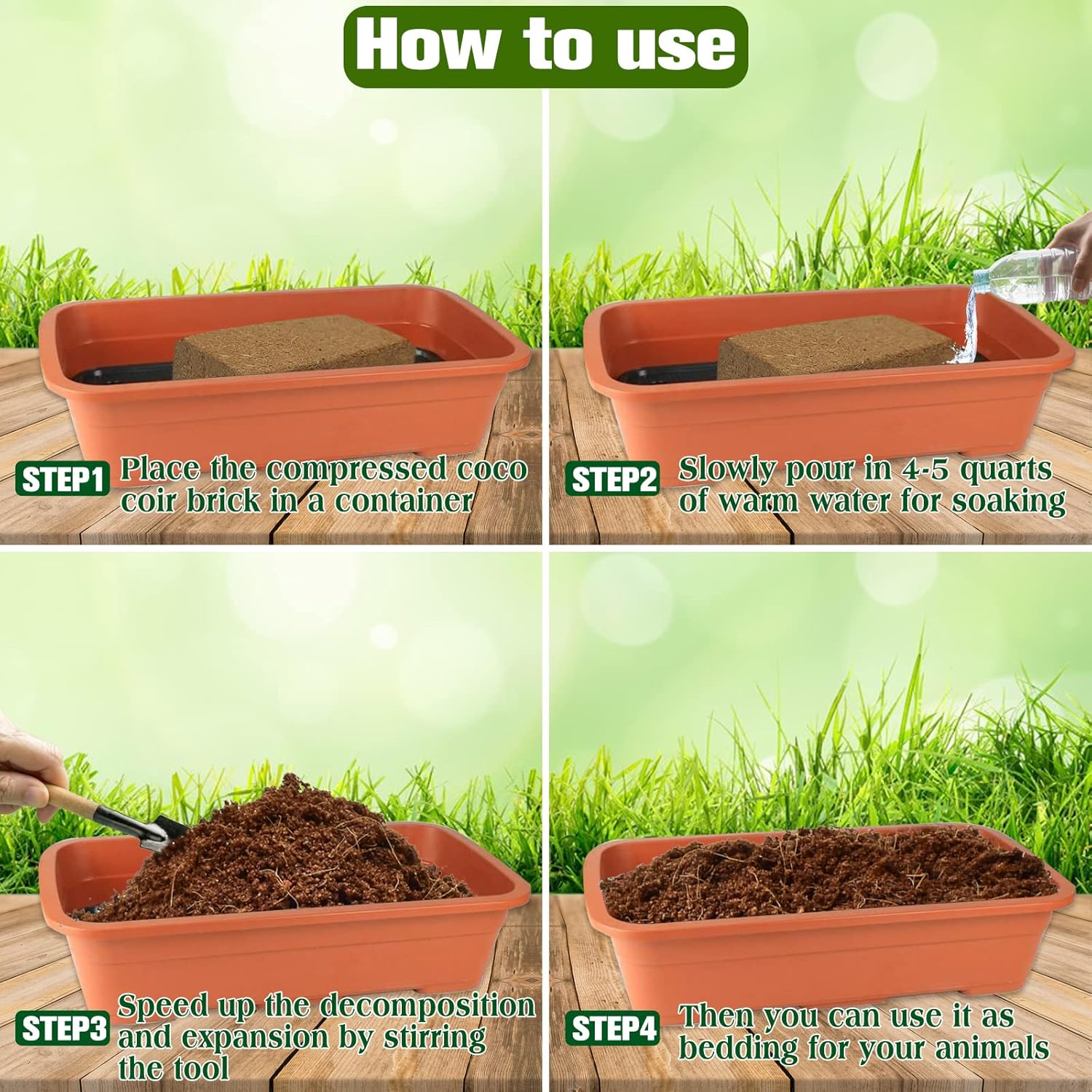 How to use

STEP1 Place the compressed coco coir brick in a container

STEP2 Slowly pour in 4-5 quarts of warm water for soaking

STEP3 Speed up the decomposition and expansion by stirring the tool

STEP4 Then you can use it as bedding for your animals