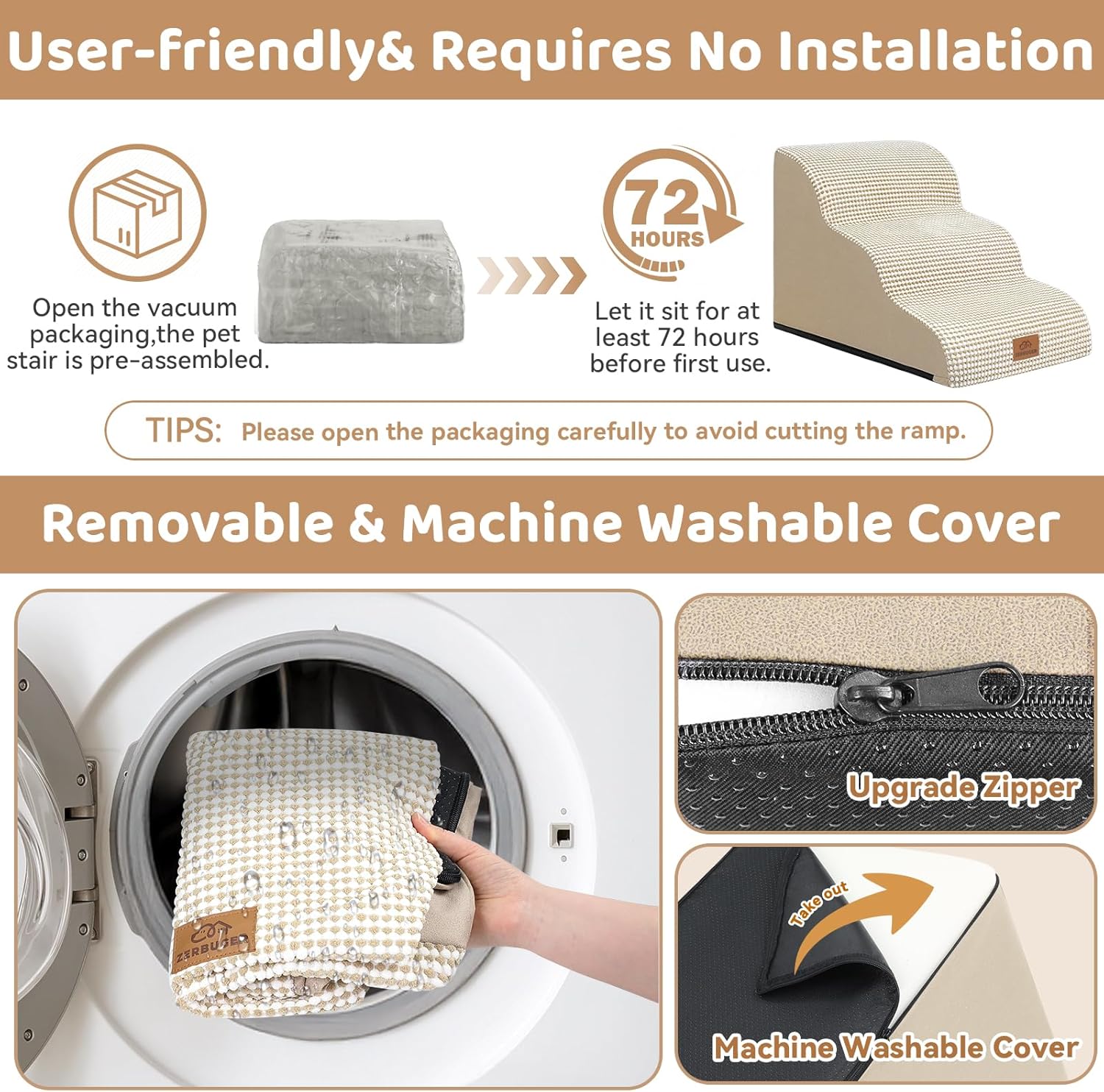 User-friendly& Requires No Installation

Open the vacuum packaging,the pet stair is pre-assembled.

72 HOURS

Let it sit for at least 72 hours before first use.

TIPS: Please open the packaging carefully to avoid cutting the ramp.

Removable & Machine Washable Cover

ZERBUGER

Upgrade Zipper

Take out

Machine Washable Cover