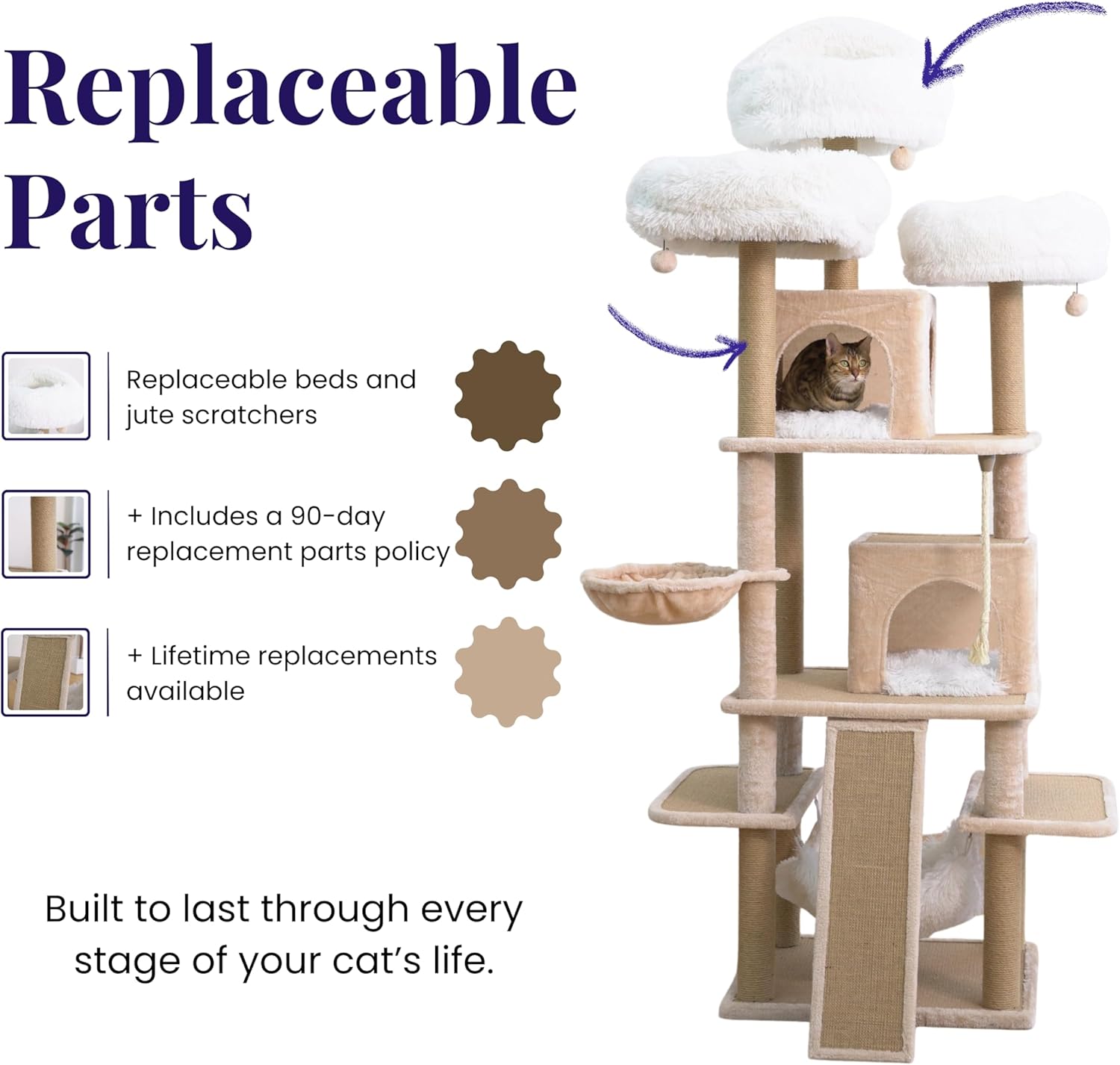 Replaceable Parts

Replaceable beds and jute scratchers

+ Includes a 90-day replacement parts policy

+ Lifetime replacements available

Built to last through every stage of your cat's life.