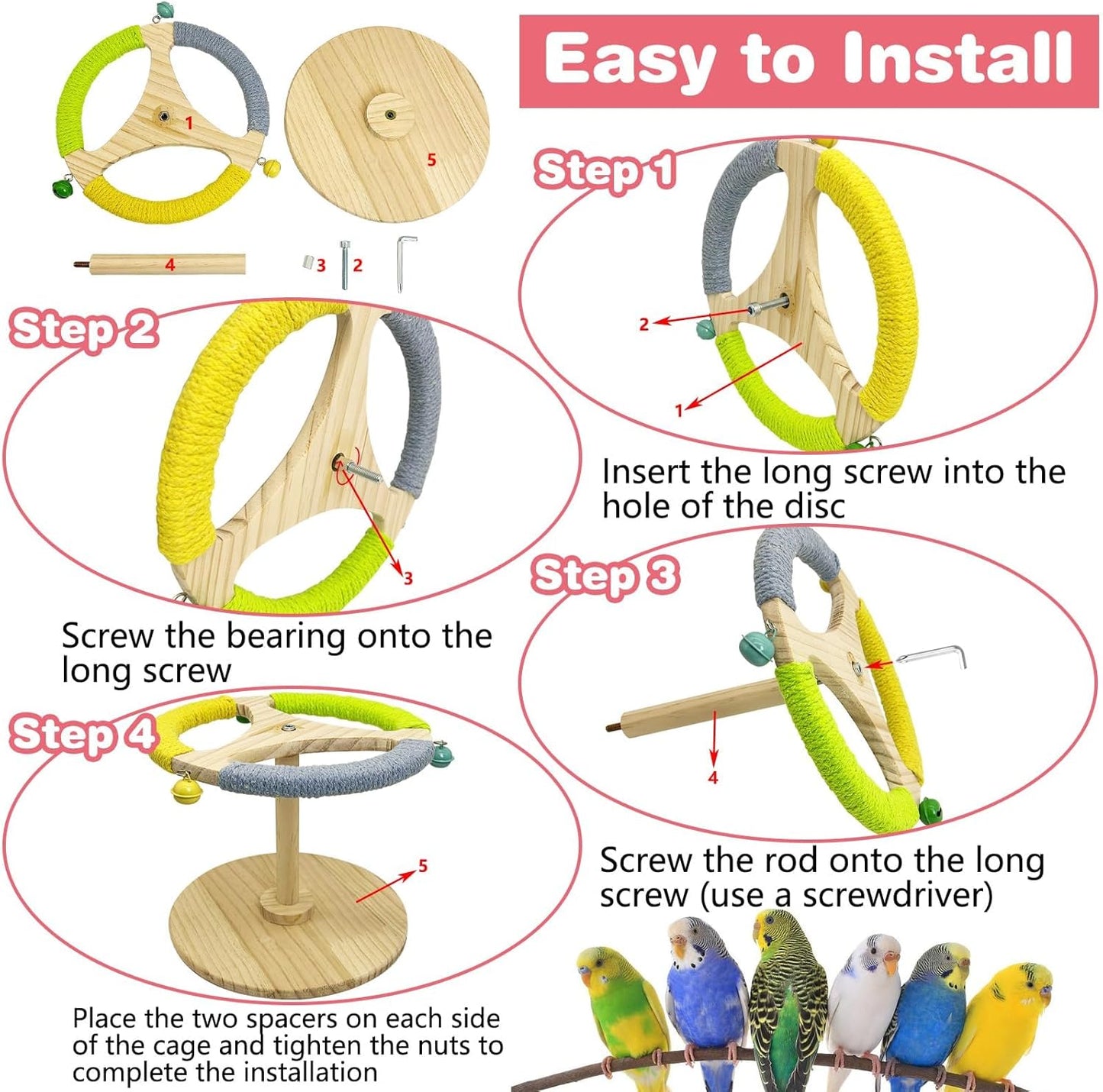 Easy to Install

1

5

4

3 2

Step 1

2

1

Insert the long screw into the hole of the disc

Step 2

3

Screw the bearing onto the long screw

Step 3

4

Screw the rod onto the long screw (use a screwdriver)

Step 4

5

Place the two spacers on each side of the cage and tighten the nuts to complete the installation