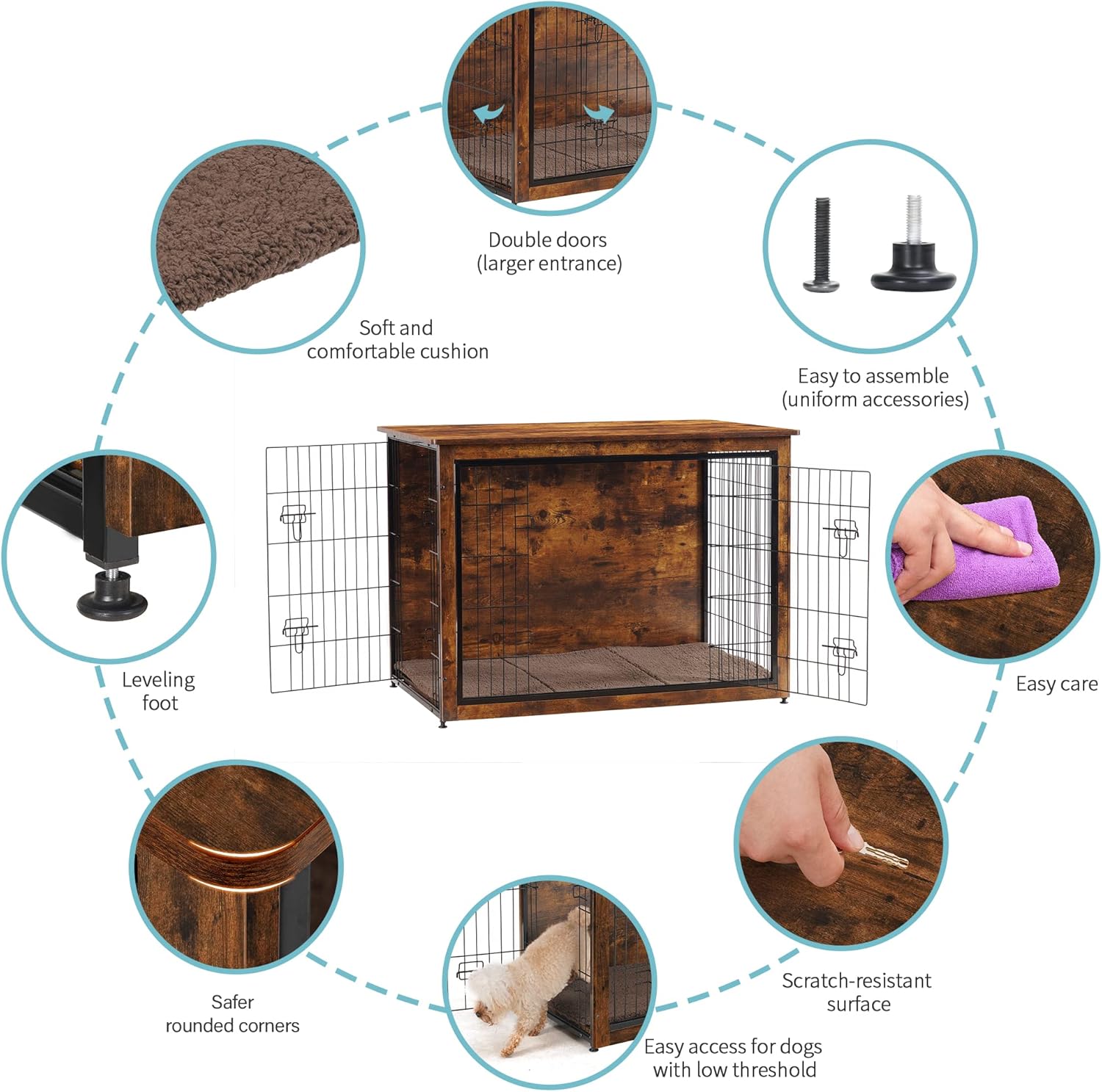 Double doors
(larger entrance)

Soft and
comfortable cushion

Easy to assemble
(uniform accessories)

Leveling
foot

Easy care

Safer
rounded corners

Scratch-resistant
surface

Easy access for dogs
with low threshold