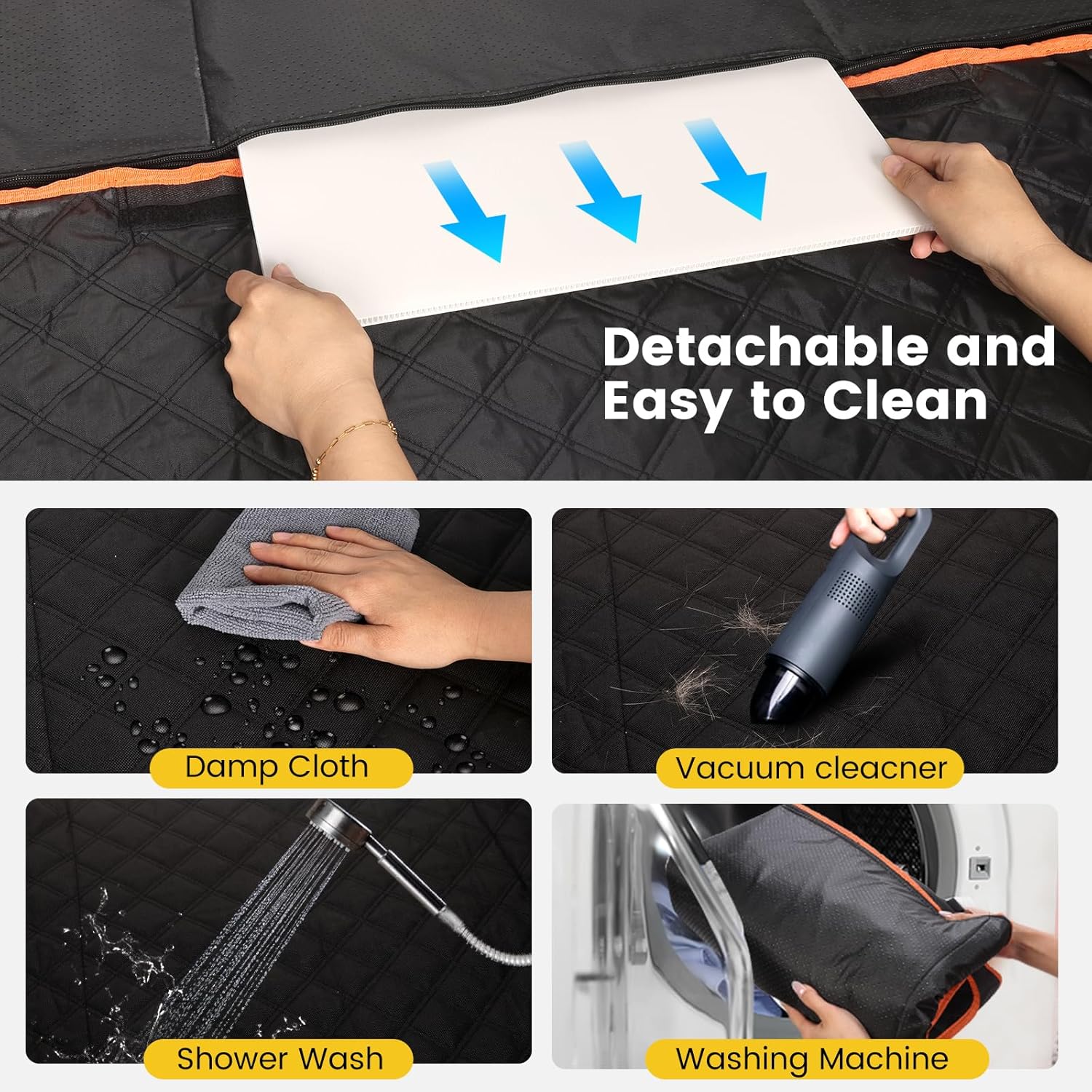 Detachable and Easy to Clean

Damp Cloth

Vacuum cleacner

Shower Wash

Washing Machine