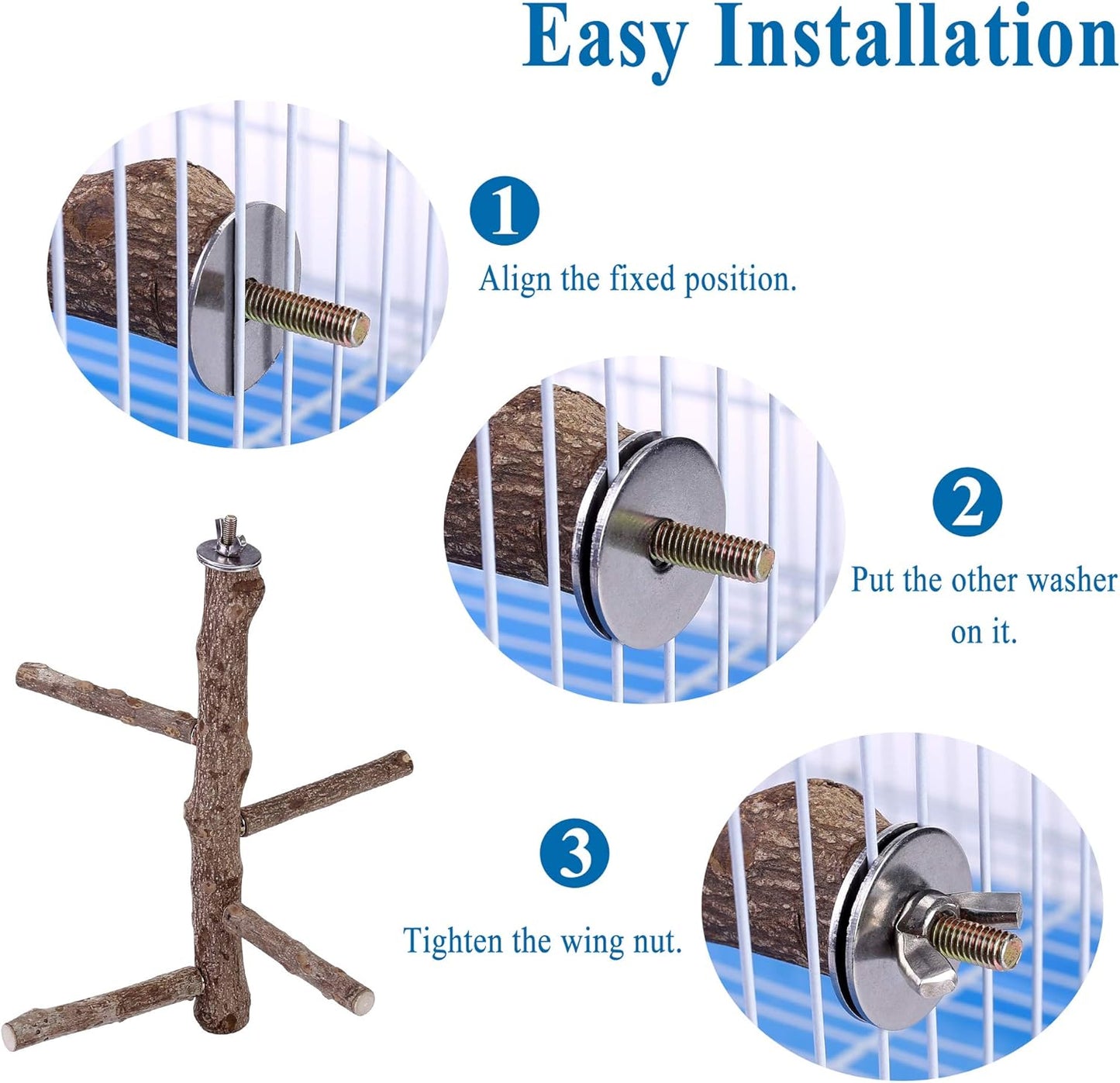 Easy Installation

1

Align the fixed position.

2

Put the other washer on it.

3

Tighten the wing nut.