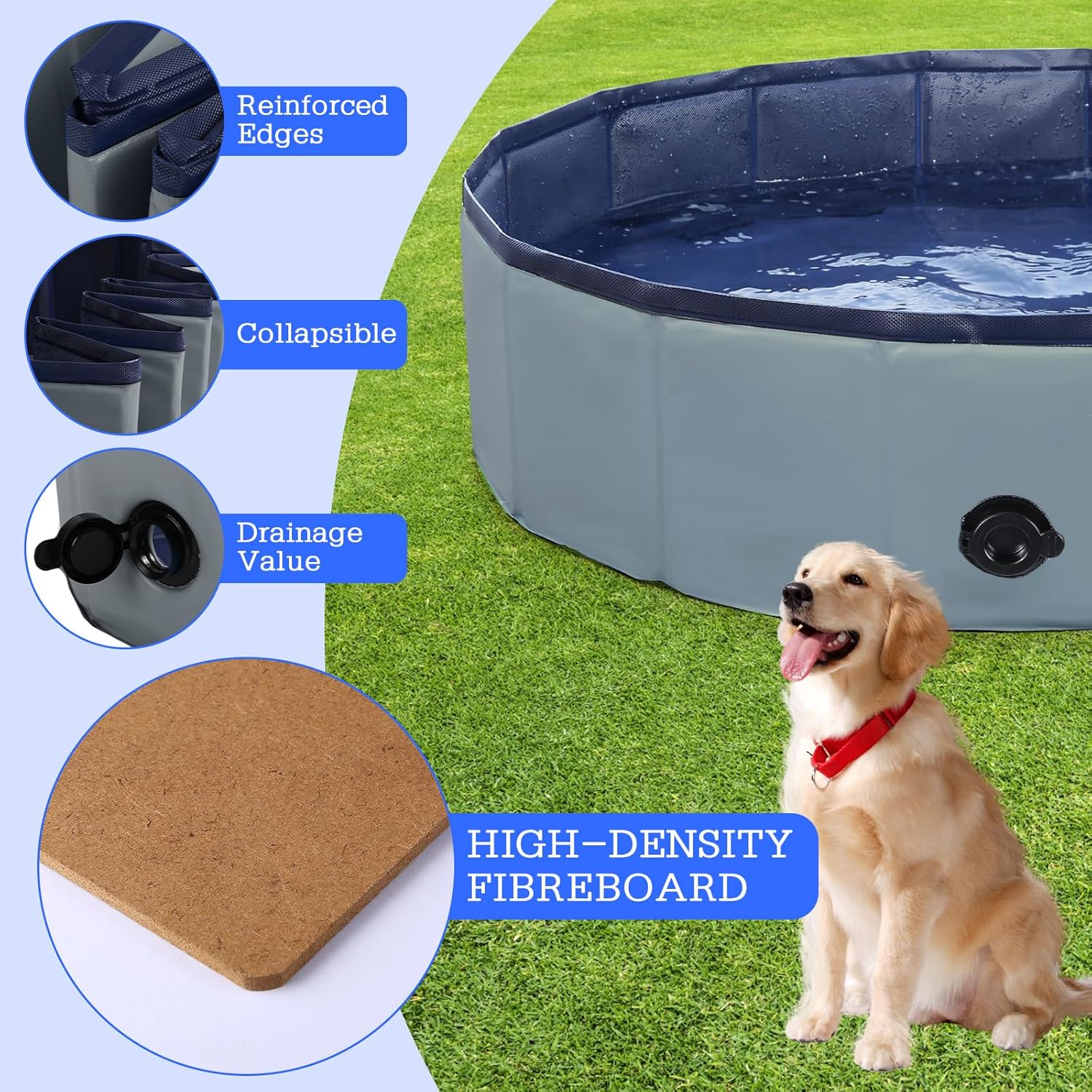 Reinforced Edges

Collapsible

Drainage Value

HIGH-DENSITY FIBREBOARD