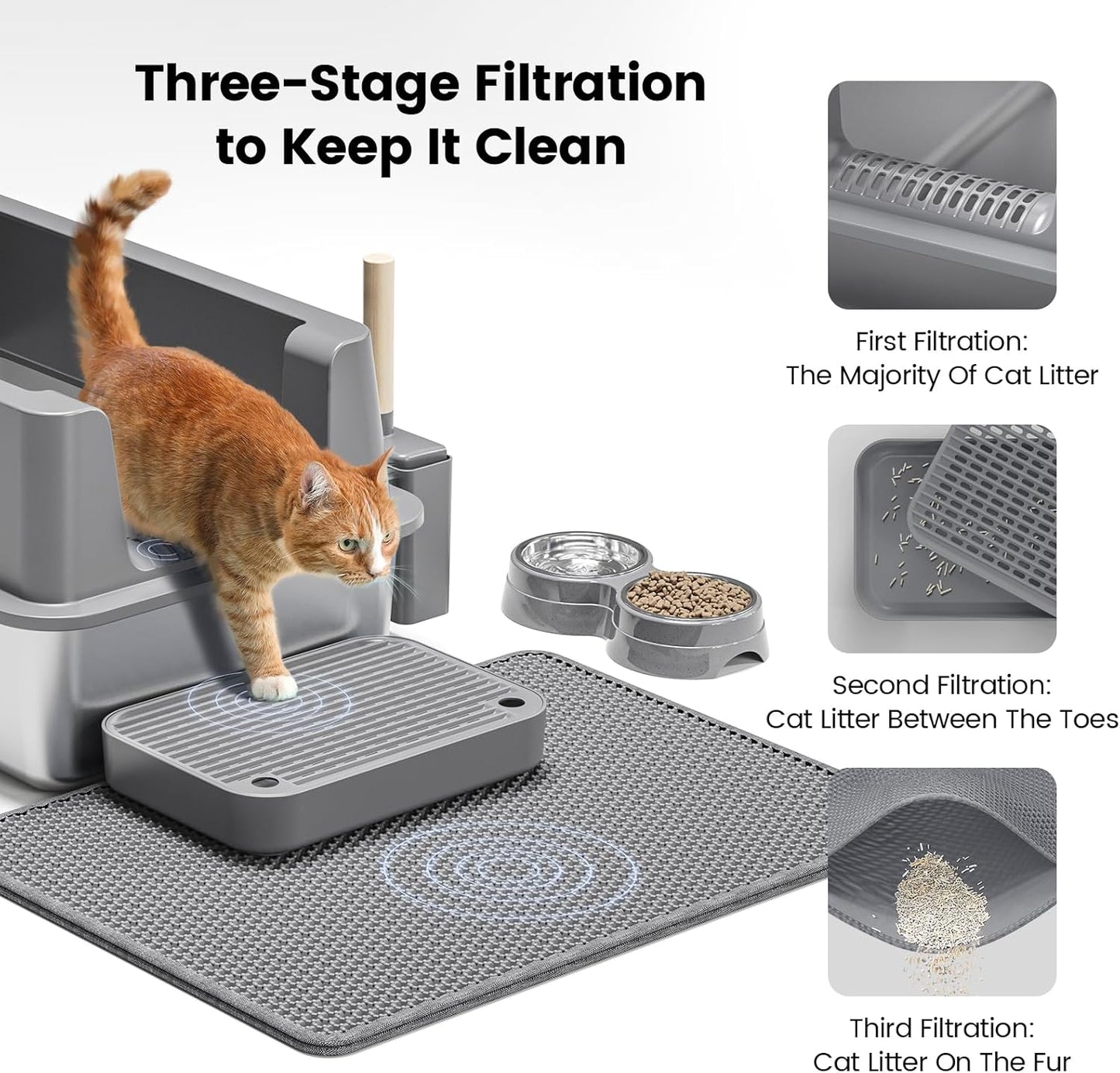 Three-Stage Filtration to Keep It Clean

First Filtration:
The Majority Of Cat Litter

Second Filtration:
Cat Litter Between The Toes

Third Filtration:
Cat Litter On The Fur