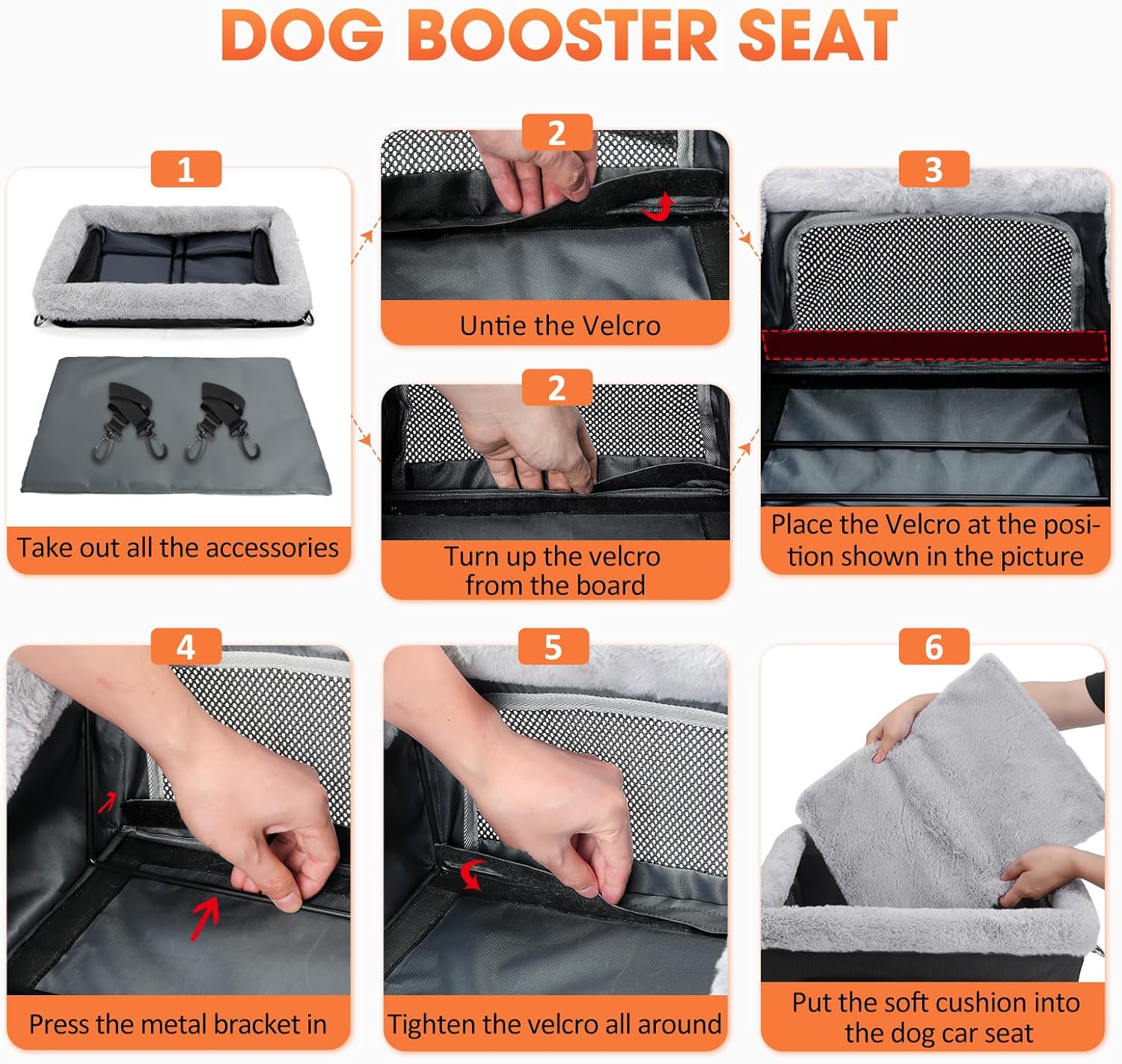 DOG BOOSTER SEAT

1

Take out all the accessories

2

Untie the Velcro

2

Turn up the velcro from the board

3

Place the Velcro at the position shown in the picture

4

Press the metal bracket in

5

Tighten the velcro all around

6

Put the soft cushion into the dog car seat