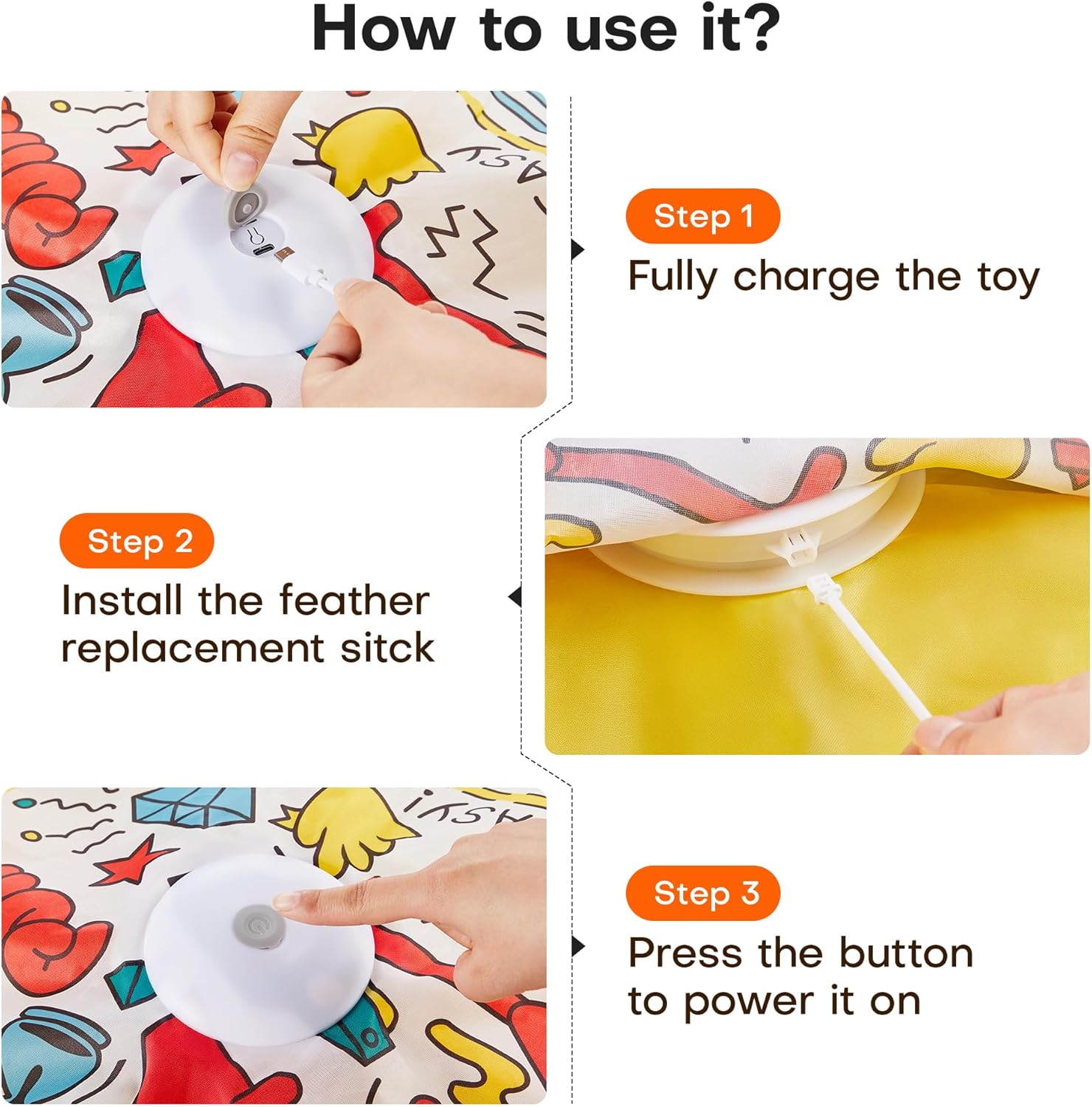 How to use it?

Step 1
Fully charge the toy

Step 2
Install the feather replacement sitck

Step 3
Press the button to power it on