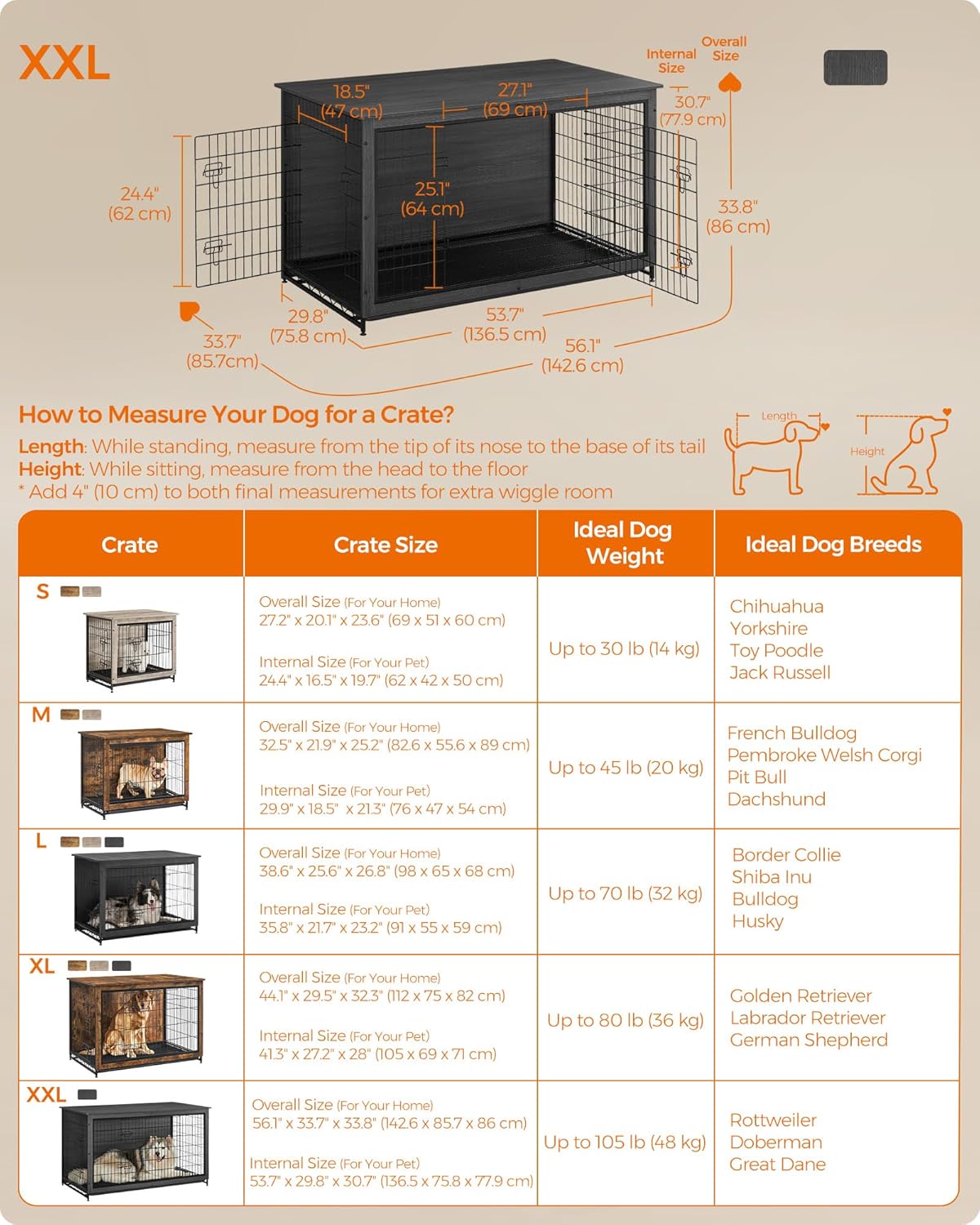 XXL

Internal Size
Overall Size

18.5"
(47 cm)
27.1"
(69 cm)
30.7"
(77.9 cm)
24.4"
(62 cm)
25.1"
(64 cm)
33.8"
(86 cm)
29.8"
(75.8 cm)
53.7"
(136.5 cm)
33.7"
(85.7cm)
56.1"
(142.6 cm)

How to Measure Your Dog for a Crate?

Length: While standing, measure from the tip of its nose to the base of its tail
Height: While sitting, measure from the head to the floor
* Add 4" (10 cm) to both final measurements for extra wiggle room

Length
Height

| Crate | Crate Size | Ideal Dog Weight | Ideal Dog Breeds |
|---|---|---|---|
| S | Overall Size (For Your Home) 27.2" x 20.1" x 23.6" (69 x 51 x 60 cm) Internal Size (For Your Pet) 24.4" x 16.5" x 19.7" (62 x 42 x 50 cm) | Up to 30 lb (14 kg) | Chihuahua Yorkshire Toy Poodle Jack Russell |
| M | Overall Size (For Your Home) 32.5" x 21.9" x 25.2" (82.6 x 55.6 x 89 cm) Internal Size (For Your Pet) 29.9" x 18.5" x 21.3" (76 x 47 x 54 cm) | Up to 45 lb (20 kg) | French Bulldog Pembroke Welsh Corgi Pit Bull Dachshund |
| L | Overall Size (For Your Home) 38.6" x 25.6" x 26.8" (98 x 65 x 68 cm) Internal Size (For Your Pet) 35.8" x 21.7" x 23.2" (91 x 55 x 59 cm) | Up to 70 lb (32 kg) | Border Collie Shiba Inu Bulldog Husky |
| XL | Overall Size (For Your Home) 44.1" x 29.5" x 32.3" (112 x 75 x 82 cm) Internal Size (For Your Pet) 41.3" x 27.2" x 28" (105 x 69 x 71 cm) | Up to 80 lb (36 kg) | Golden Retriever Labrador Retriever German Shepherd |
| XXL | Overall Size (For Your Home) 56.1" x 33.7" x 33.8" (142.6 x 85.7 x 86 cm) Internal Size (For Your Pet) 53.7" x 29.8" x 30.7" (136.5 x 75.8 x 77.9 cm) | Up to 105 lb (48 kg) | Rottweiler Doberman Great Dane |