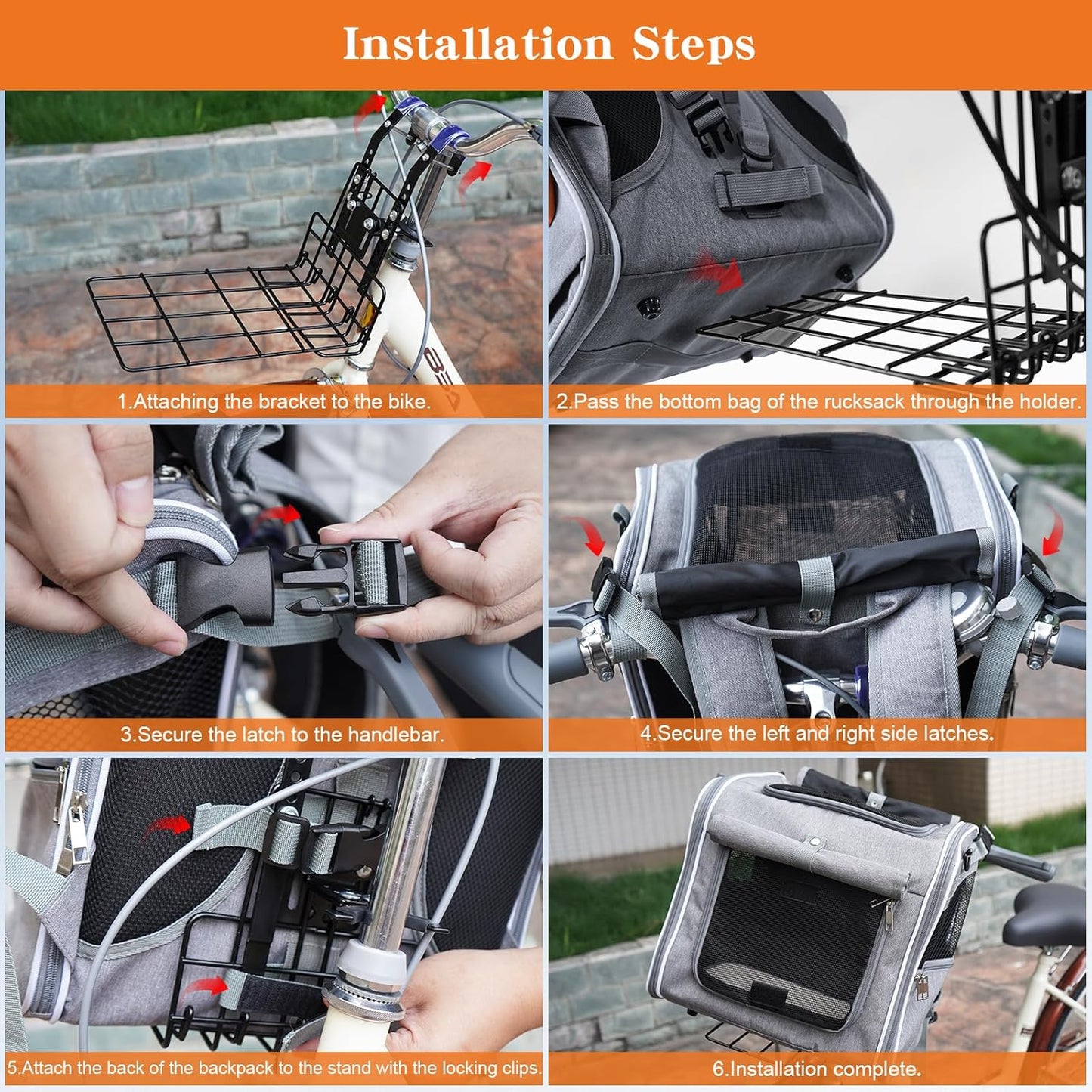 Installation Steps

1.Attaching the bracket to the bike.

2.Pass the bottom bag of the rucksack through the holder.

3.Secure the latch to the handlebar.

4.Secure the left and right side latches.

5.Attach the back of the backpack to the stand with the locking clips.

6.Installation complete.