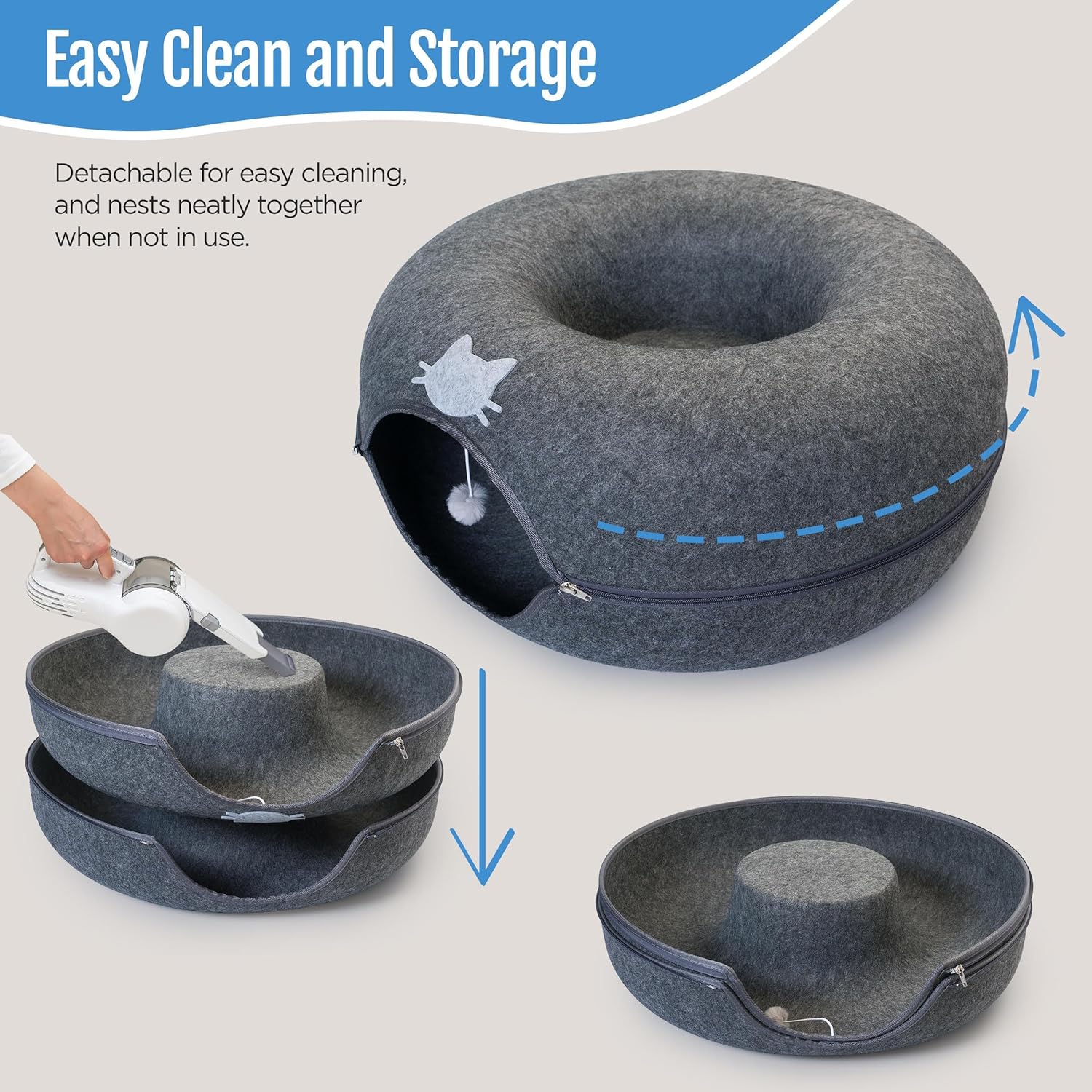 Easy Clean and Storage

Detachable for easy cleaning, and nests neatly together when not in use.